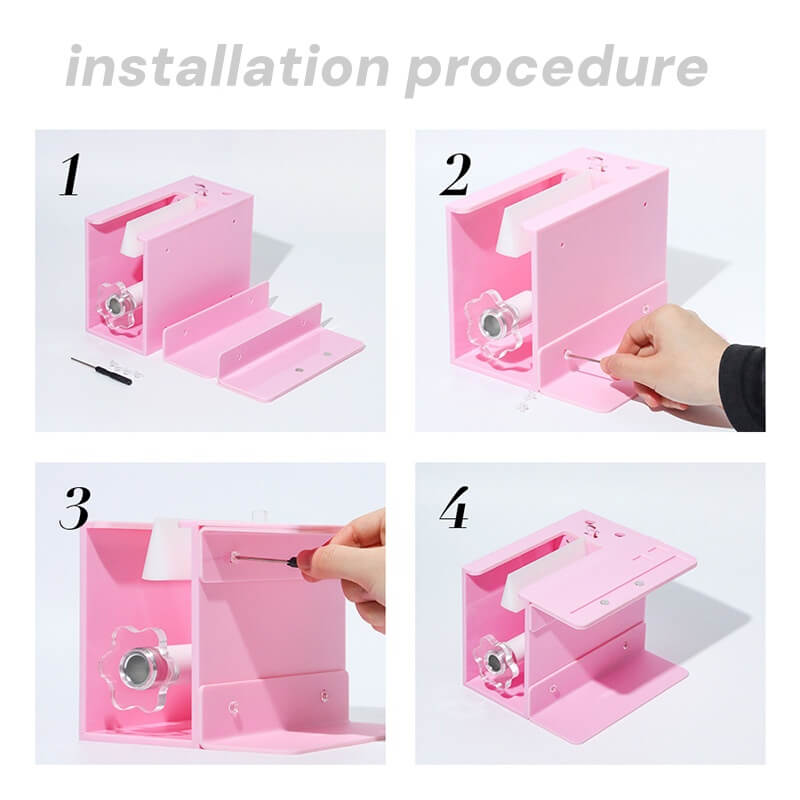 installation procedure

1

2

3

4